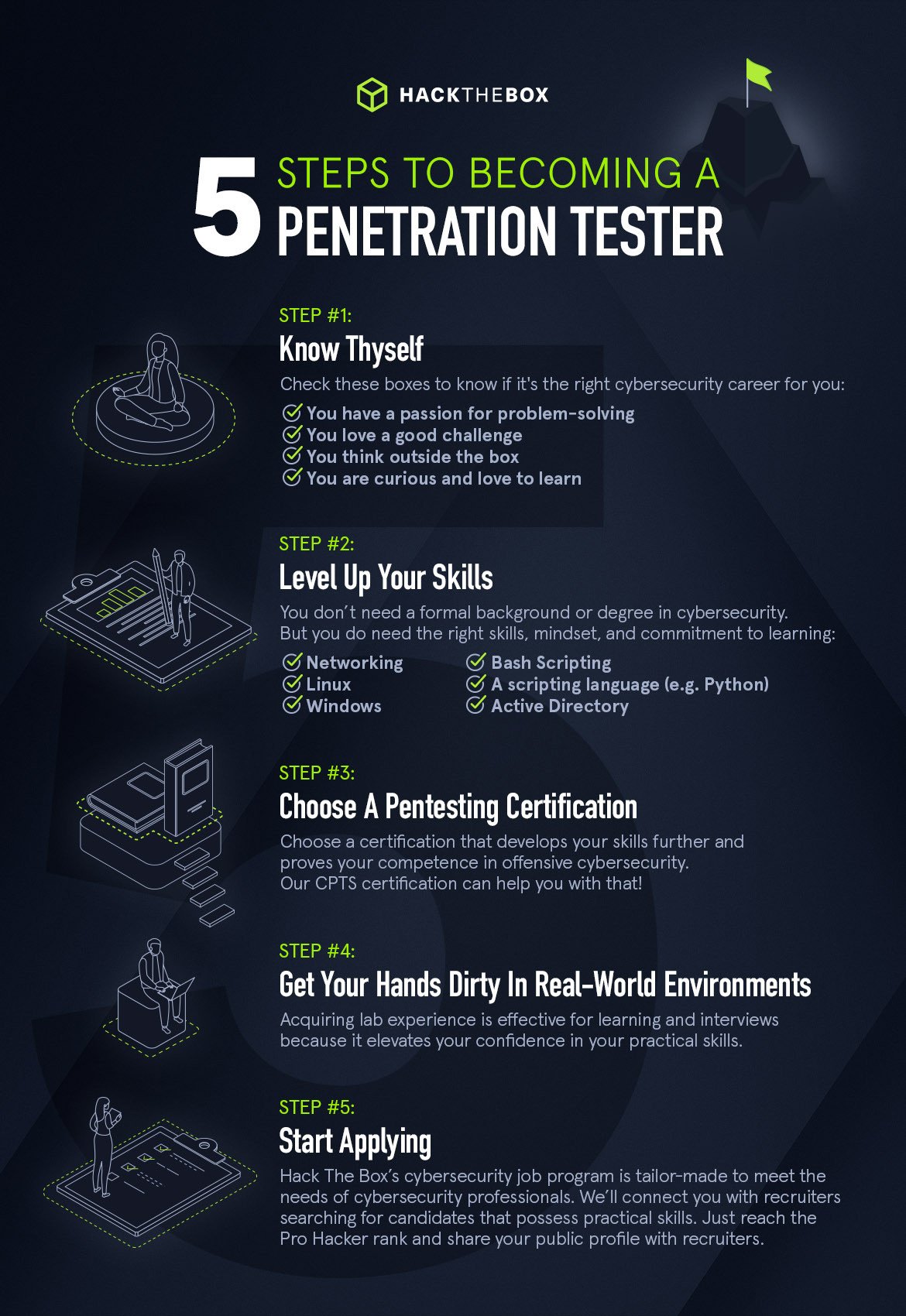 HACKTHEBOX

5 STEPS TO BECOMING A PENETRATION TESTER

STEP #1:
Know Thyself

Check these boxes to know if it's the right cybersecurity career for you:

You have a passion for problem-solving
You love a good challenge
You think outside the box
You are curious and love to learn

STEP #2:
Level Up Your Skills

You don't need a formal background or degree in cybersecurity. But you do need the right skills, mindset, and commitment to learning:

Networking
Linux
Windows
Bash Scripting
A scripting language (e.g. Python)
Active Directory

STEP #3:
Choose A Pentesting Certification

Choose a certification that develops your skills further and proves your competence in offensive cybersecurity. Our CPTS certification can help you with that!

STEP #4:
Get Your Hands Dirty In Real-World Environments

Acquiring lab experience is effective for learning and interviews because it elevates your confidence in your practical skills.

STEP #5:
Start Applying

Hack The Box's cybersecurity job program is tailor-made to meet the needs of cybersecurity professionals. We'll connect you with recruiters searching for candidates that possess practical skills. Just reach the Pro Hacker rank and share your public profile with recruiters.