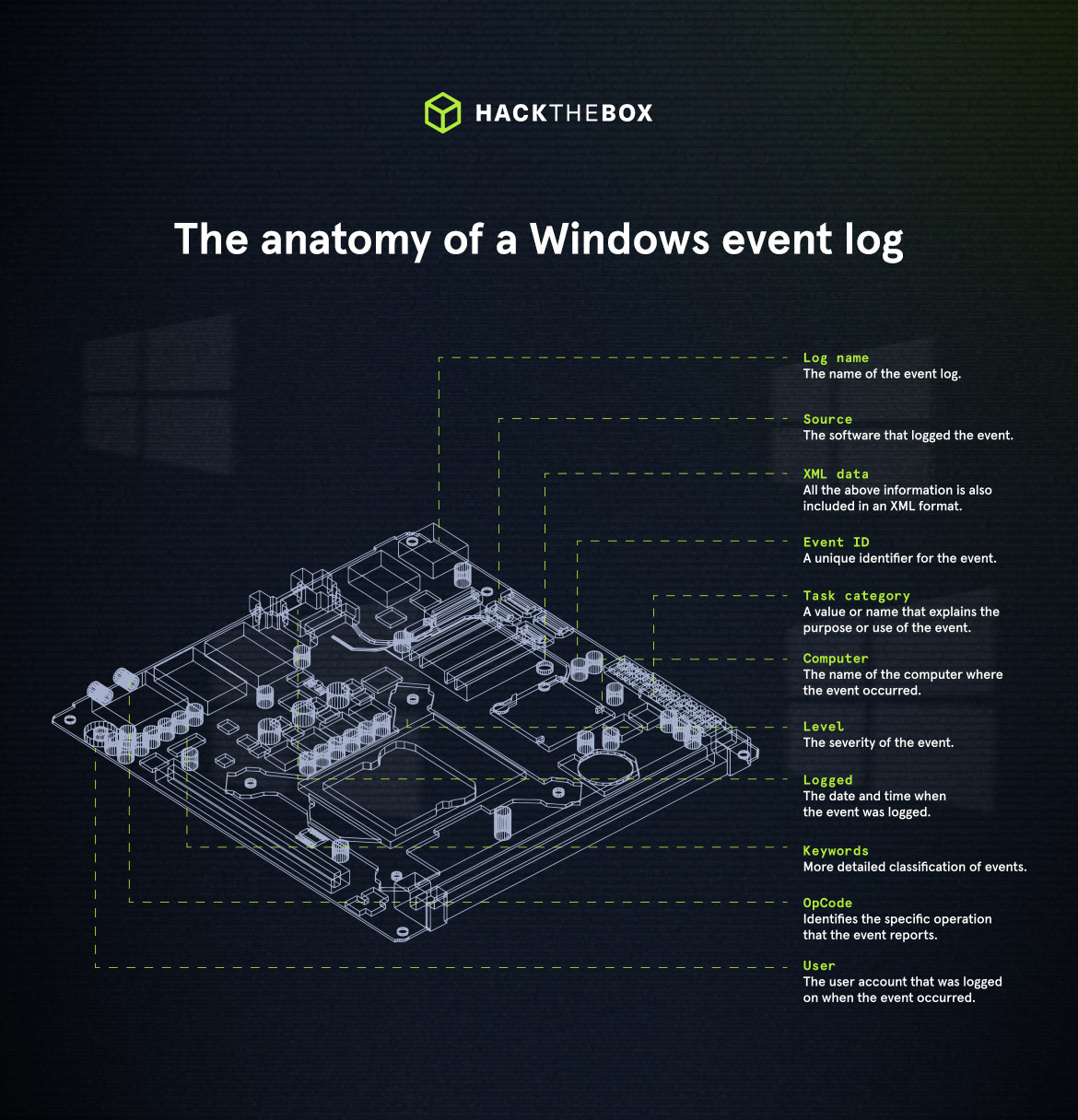 HACKTHEBOX

The anatomy of a Windows event log

Log name
The name of the event log.

Source
The software that logged the event.

XML data
All the above information is also included in an XML format.

Event ID
A unique identifier for the event.

Task category
A value or name that explains the purpose or use of the event.

Computer
The name of the computer where the event occurred.

Level
The severity of the event.

Logged
The date and time when the event was logged.

Keywords
More detailed classification of events.

OpCode
Identifies the specific operation that the event reports.

User
The user account that was logged on when the event occurred.